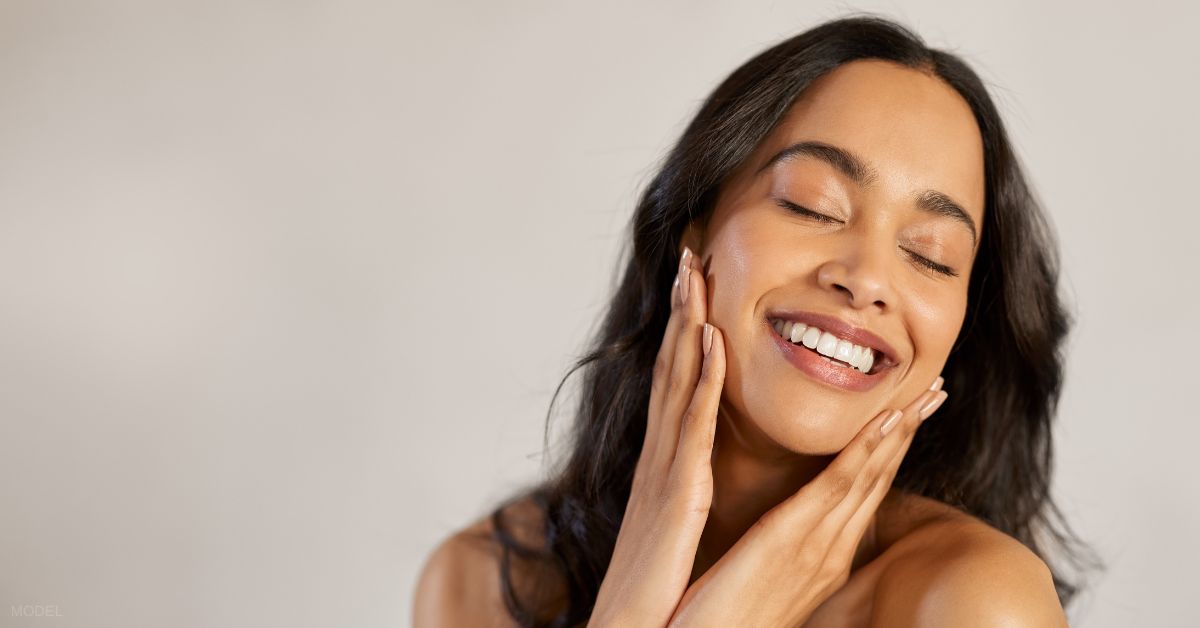 MODEL